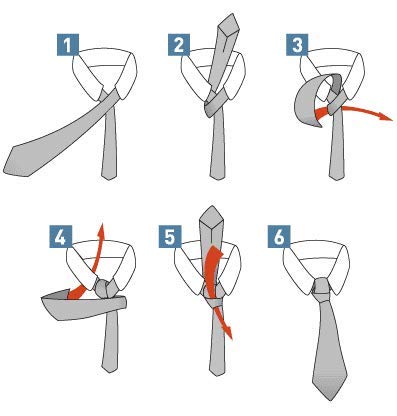 1
2
3
4
5
6